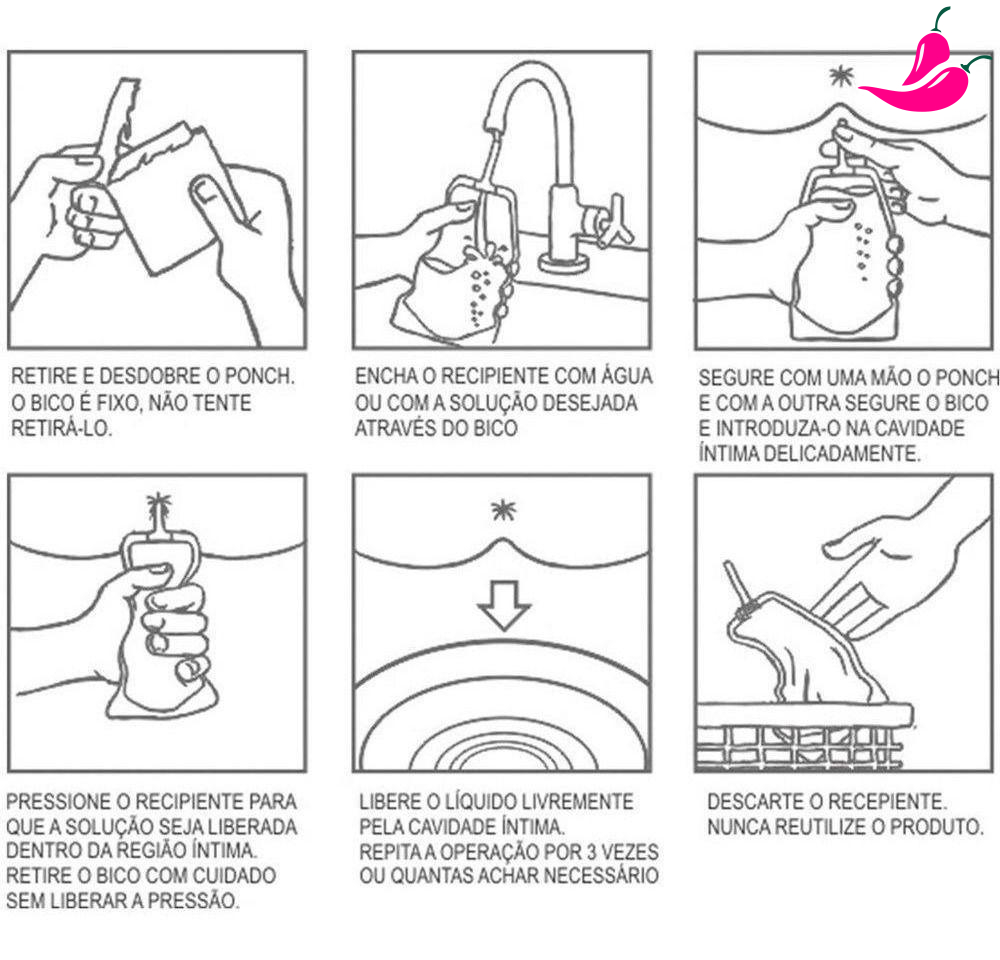 RETIRE E DESDOBRE O PONCH. O BICO É FIXO, NÃO TENTE RETIRÁ-LO.

ENCHA O RECIPIENTE COM ÁGUA OU COM A SOLUÇÃO DESEJADA ATRAVÉS DO BICO

SEGURE COM UMA MÃO O PONCH E COM A OUTRA SEGURE O BICO E INTRODUZA-O NA CAVIDADE ÍNTIMA DELICADAMENTE.

PRESSIONE O RECIPIENTE PARA QUE A SOLUÇÃO SEJA LIBERADA DENTRO DA REGIÃO ÍNTIMA. RETIRE O BICO COM CUIDADO SEM LIBERAR A PRESSÃO.

LIBERE O LÍQUIDO LIVREMENTE PELA CAVIDADE ÍNTIMA. REPITA A OPERAÇÃO POR 3 VEZES OU QUANTAS ACHAR NECESSÁRIO

DESCARTE O RECEPIENTE. NUNCA REUTILIZE O PRODUTO.